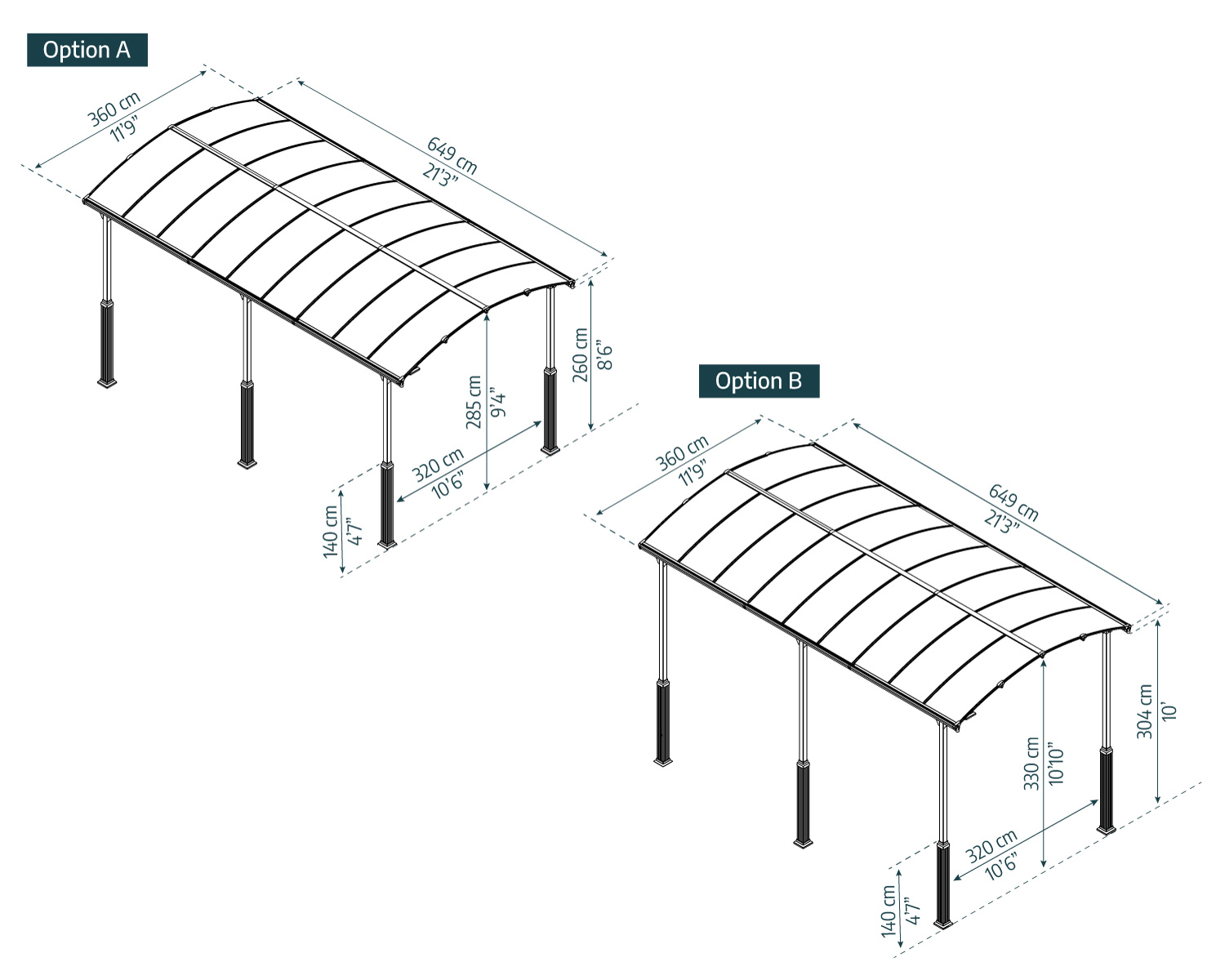 Option A

360 cm
11'9"

649 cm
21'3"

260 cm
8'6"

285 cm
9'4"

320 cm
10'6"

140 cm
4'7"

Option B

360 cm
11'9"

649 cm
21'3"

304 cm
10'

330 cm
10'10"

320 cm
10'6"

140 cm
4'7"