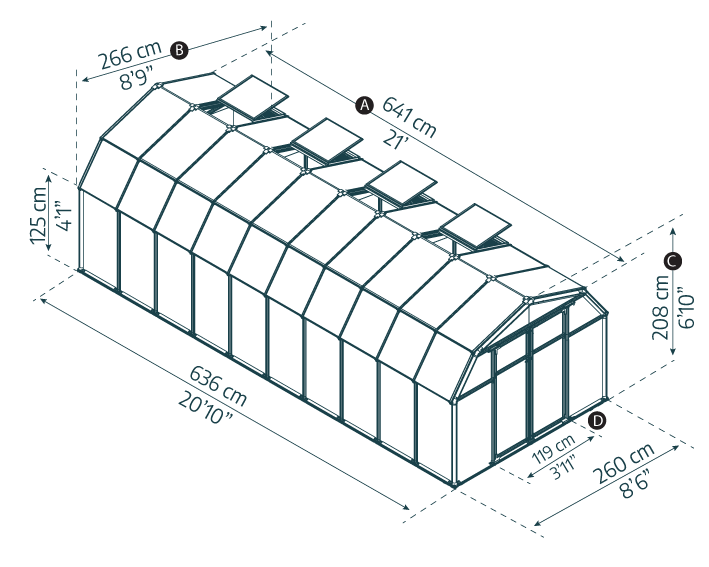 266 cm B
8'9"

A 641 cm
21'

125 cm
4'1"

C
208 cm
6'10"

636 cm
20'10"

D
119 cm
3'11"

260 cm
8'6"