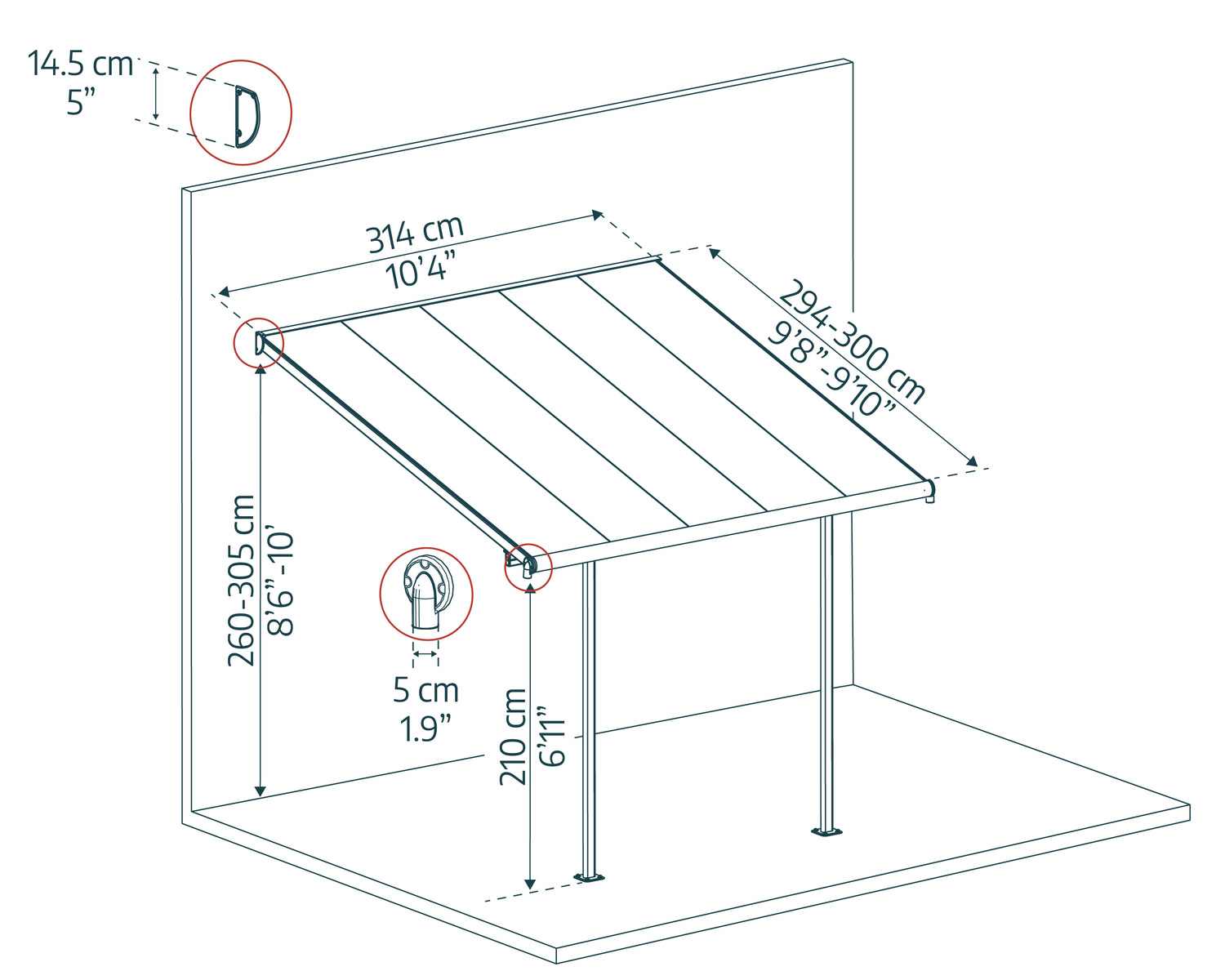 14.5 cm
5”

314 cm
10’4”

294-300 cm
9’8”-9’10”

260-305 cm
8’6”-10’

5 cm
1.9”

210 cm
6’11”