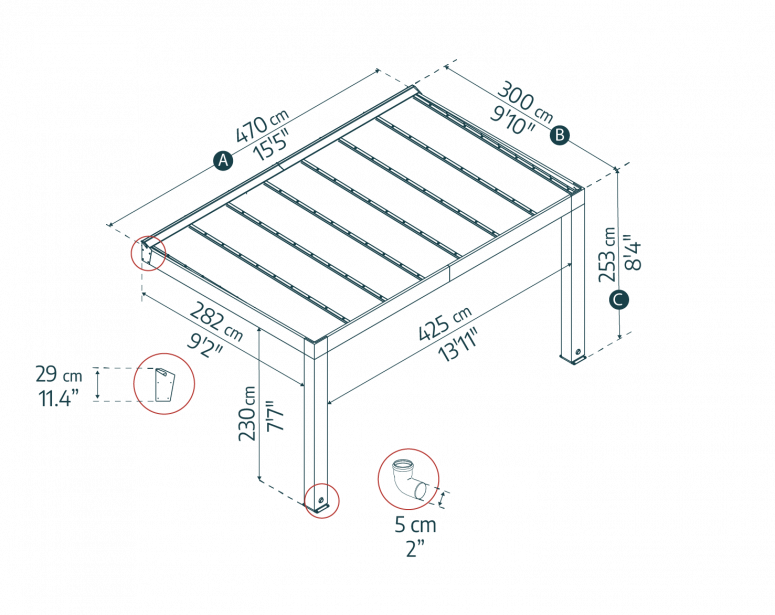 A
470 cm
15'5"

300 cm
9'10"
B

253 cm
8'4"
C

282 cm
9'2"

425 cm
13'11"

29 cm
11.4"

230 cm
7'7"

5 cm
2"