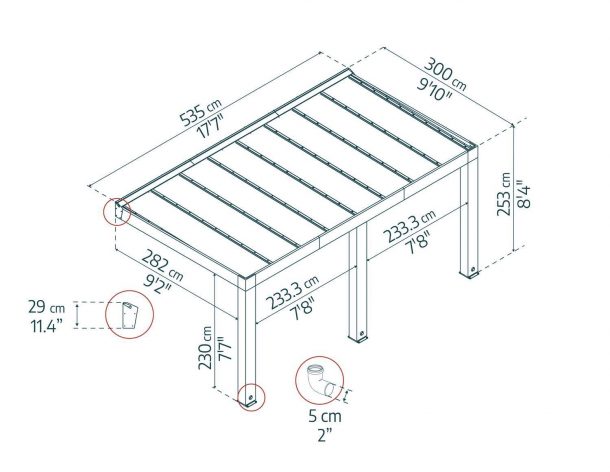 535 cm
17'7"

300 cm
9'10"

253 cm
8'4"

233.3 cm
7'8"

282 cm
9'2"

233.3 cm
7'8"

29 cm
11.4"

230 cm
7'7"

5 cm
2"