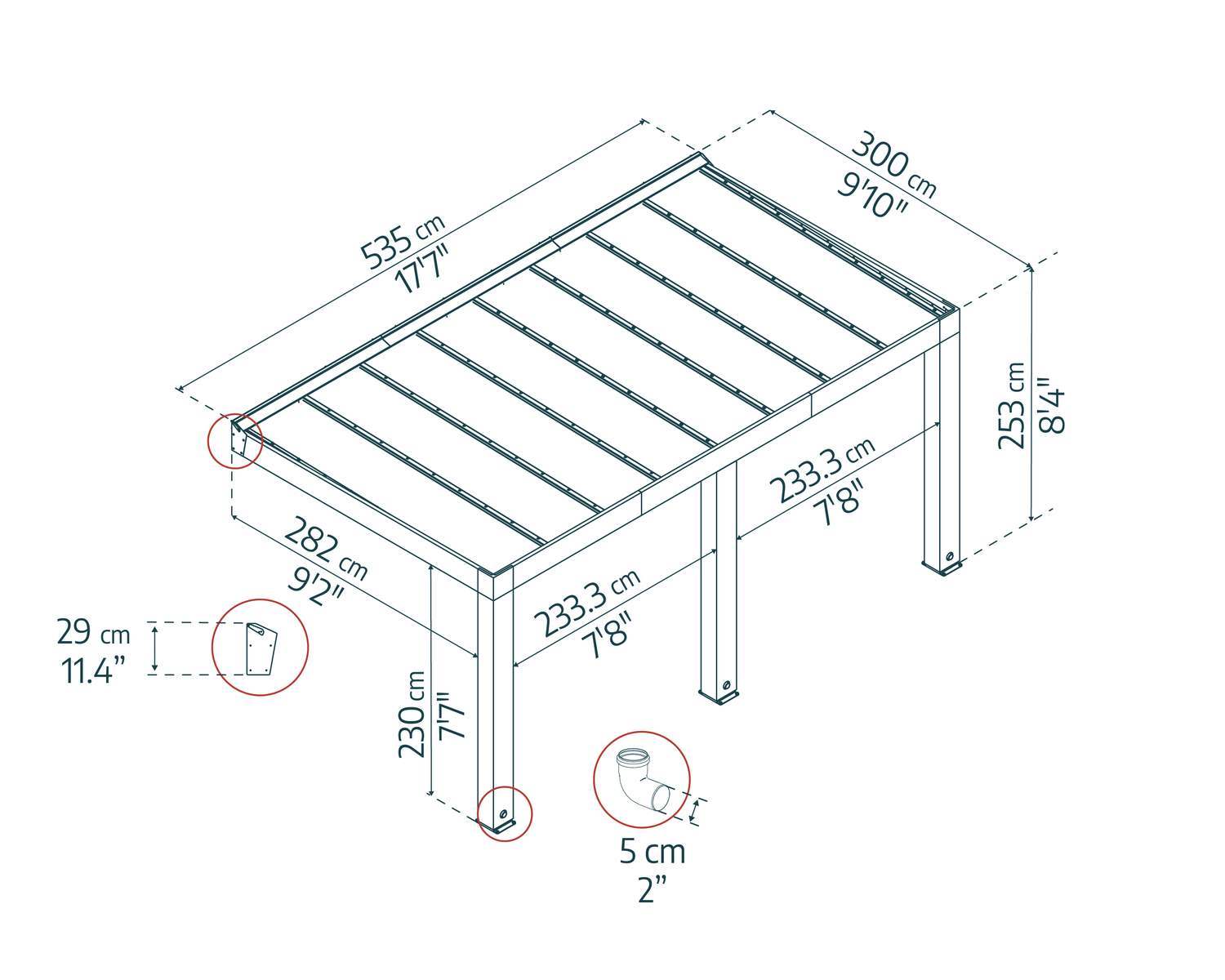 535 cm
17'7"

300 cm
9'10"

253 cm
8'4"

233.3 cm
7'8"

282 cm
9'2"

233.3 cm
7'8"

29 cm
11.4"

230 cm
7'7"

5 cm
2"